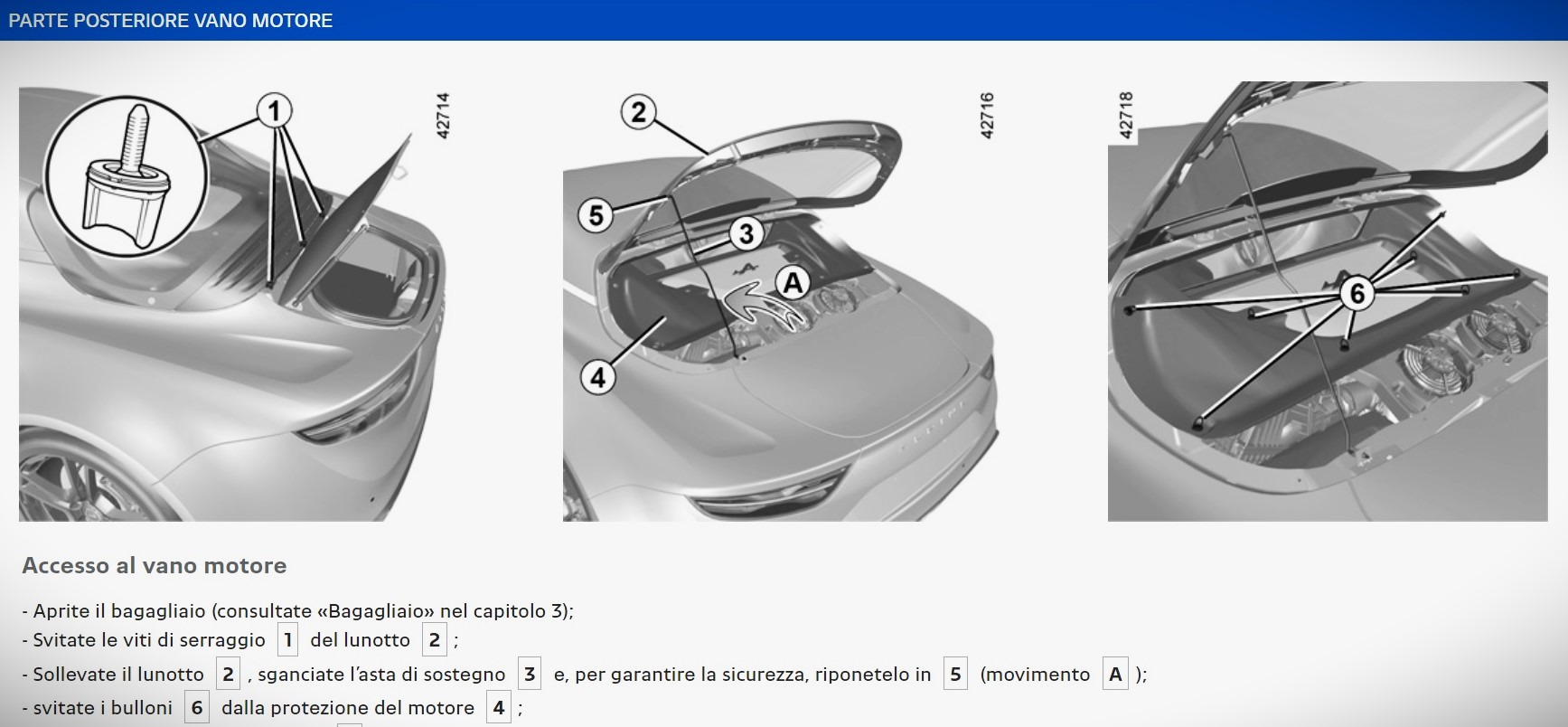 PARTE POSTERIORE VANO MOTORE

1

42714

2

5

3

A

4

42716

42718

6

Accesso al vano motore

- Aprite il bagagliaio (consultate «Bagagliaio» nel capitolo 3);
- Svitate le viti di serraggio 1 del lunotto 2 ;
- Sollevate il lunotto 2 , sganciate l'asta di sostegno 3 e, per garantire la sicurezza, riponetelo in 5 (movimento A );
- svitate i bulloni 6 dalla protezione del motore 4 ;